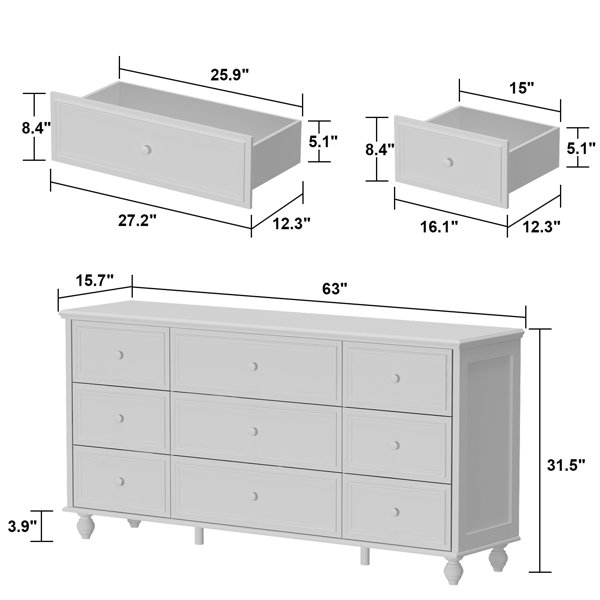 25.9"
8.4"
5.1"
27.2"
12.3"
15"
8.4"
5.1"
16.1"
12.3"
15.7"
63"
31.5"
3.9"